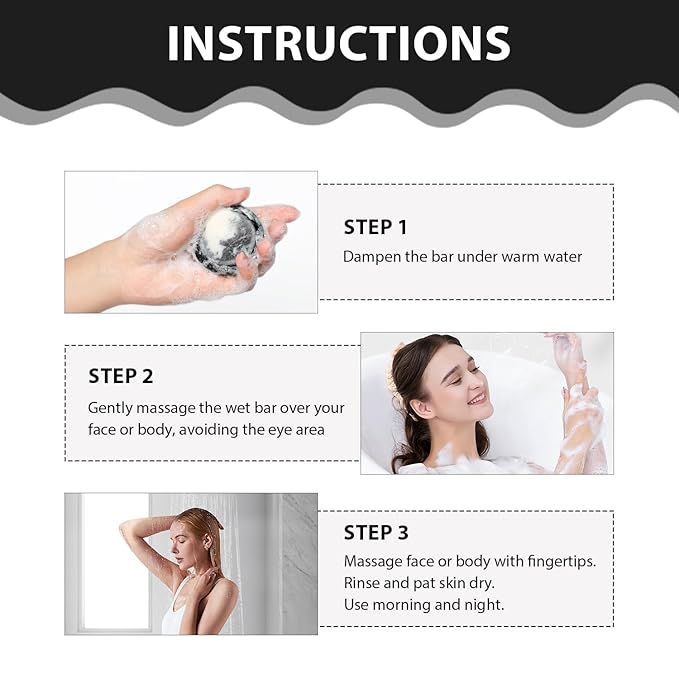 INSTRUCTIONS

STEP 1
Dampen the bar under warm water

STEP 2
Gently massage the wet bar over your face or body, avoiding the eye area

STEP 3
Massage face or body with fingertips.
Rinse and pat skin dry.
Use morning and night.